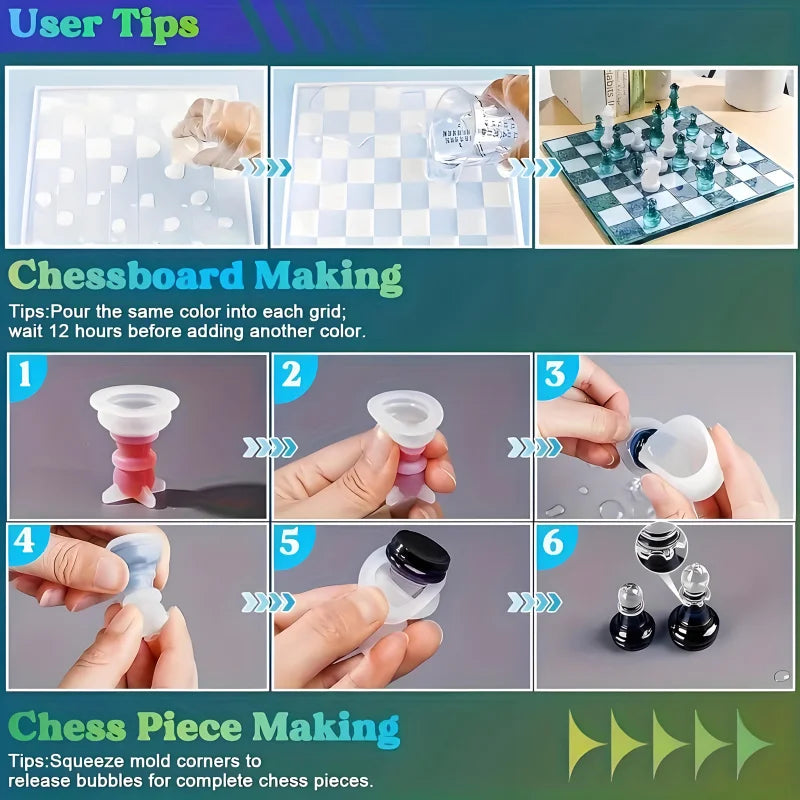 User Tips

Chessboard Making

Tips:Pour the same color into each grid; wait 12 hours before adding another color.

1

2

3

4

5

6

Chess Piece Making

Tips:Squeeze mold corners to release bubbles for complete chess pieces.