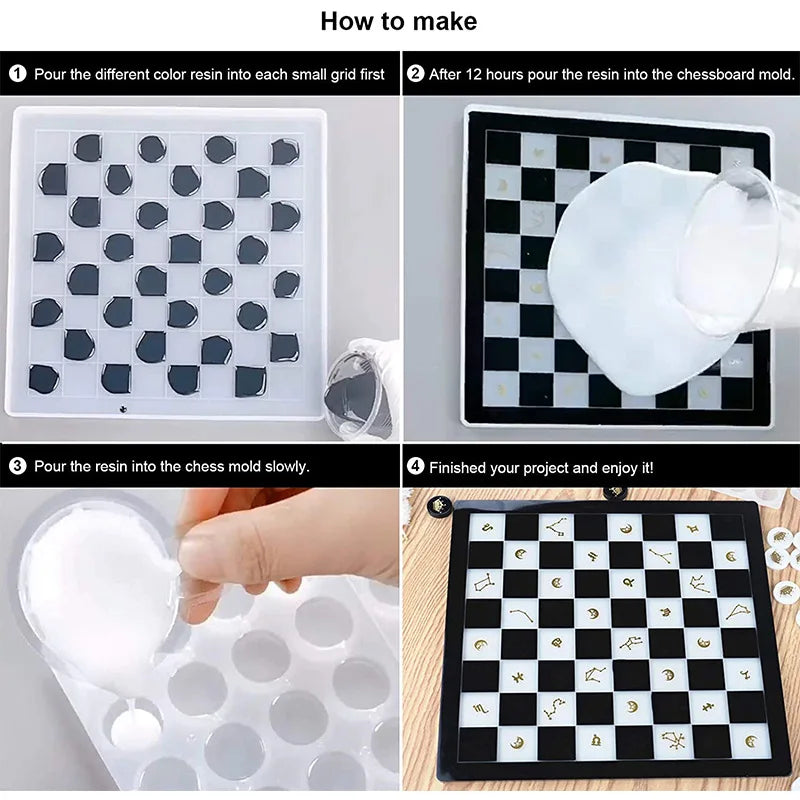 How to make

1 Pour the different color resin into each small grid first

2 After 12 hours pour the resin into the chessboard mold.

3 Pour the resin into the chess mold slowly.

4 Finished your project and enjoy it!