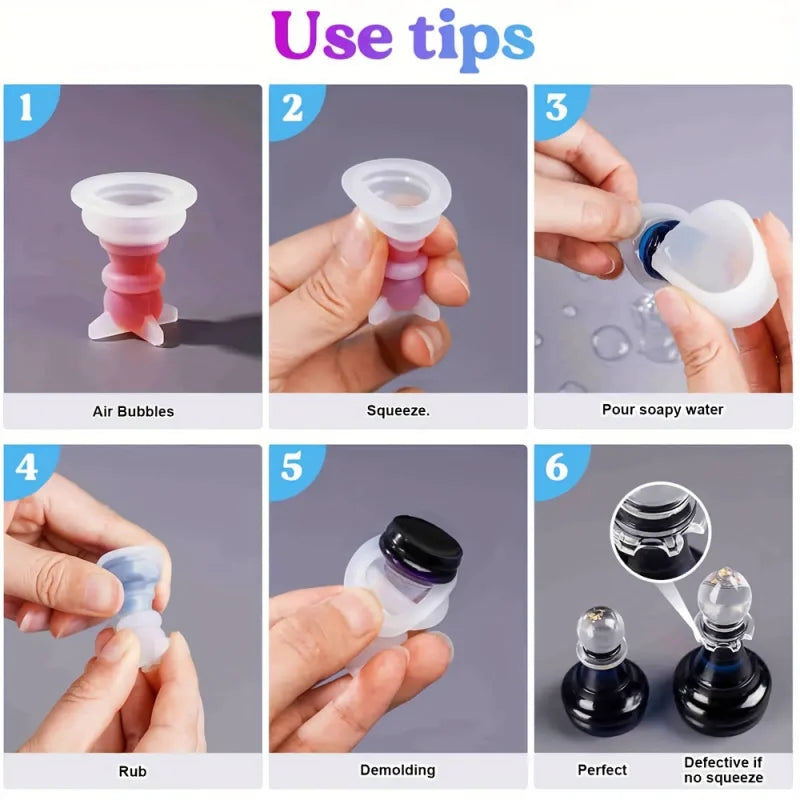 Use tips

1

Air Bubbles

2

Squeeze.

3

Pour soapy water

4

Rub

5

Demolding

6

Perfect

Defective if no squeeze